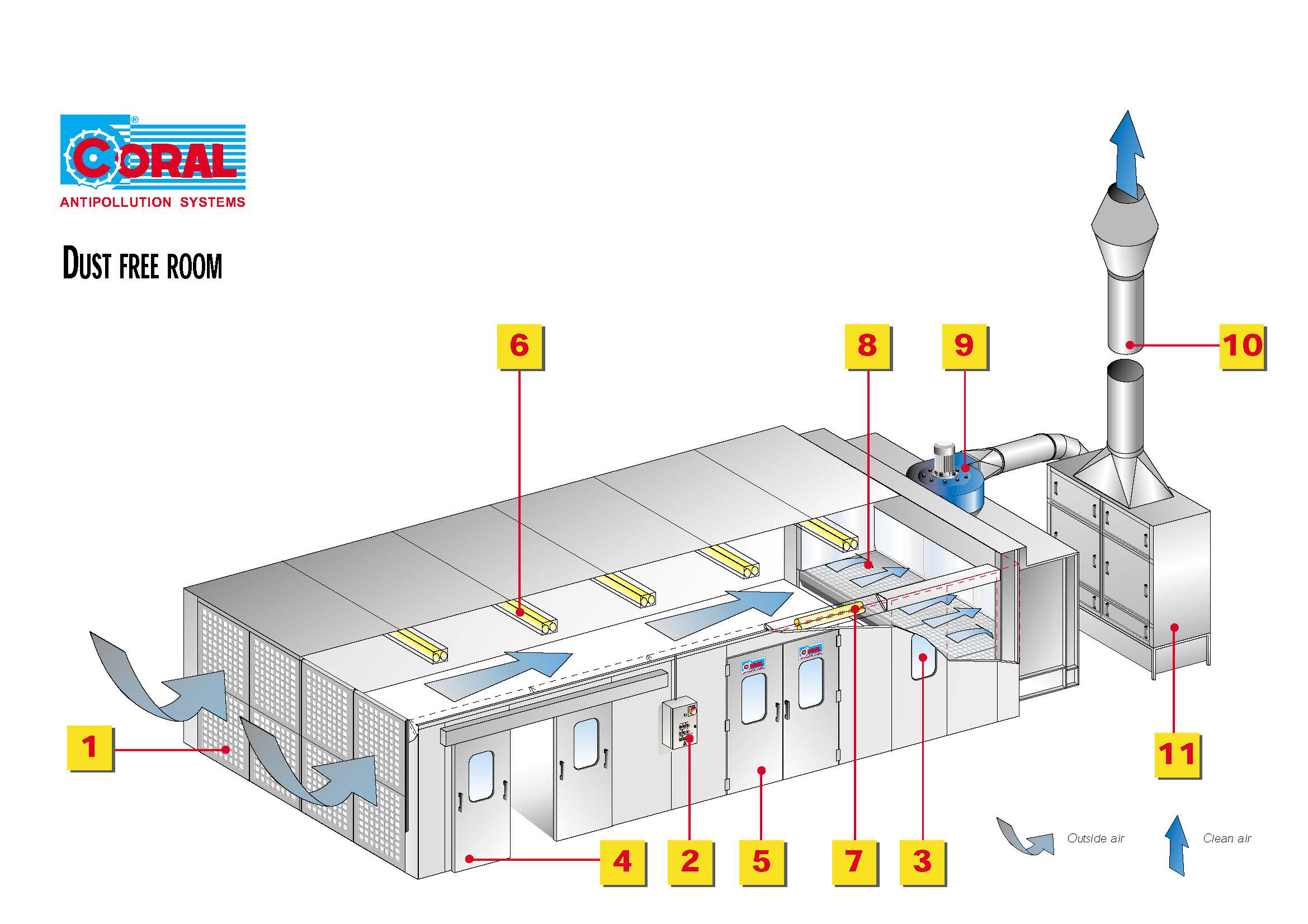 CORAL®
ANTIPOLLUTION SYSTEMS

DUST FREE ROOM

6
8
9
10
1
11
4
2
5
7
3

Outside air
Clean air